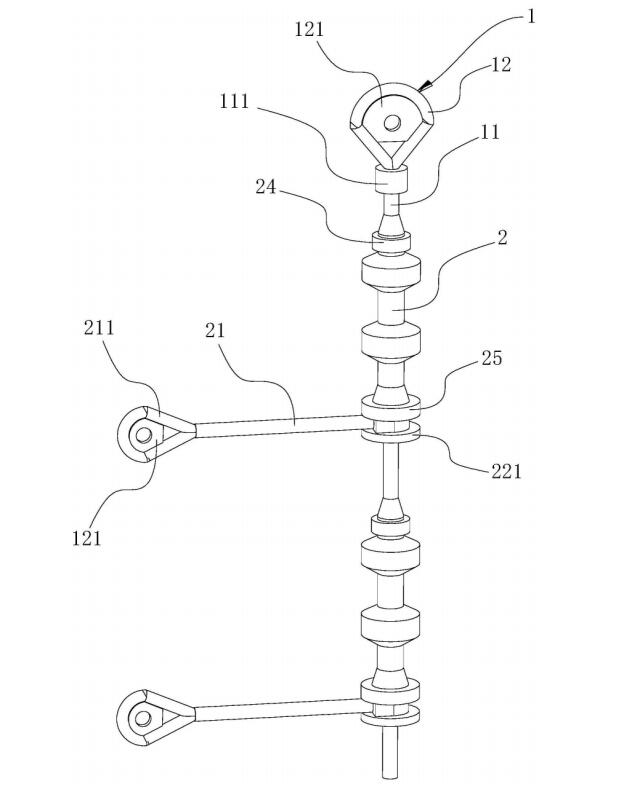 1
121
12
111
11
24
2
211
21
25
221
121